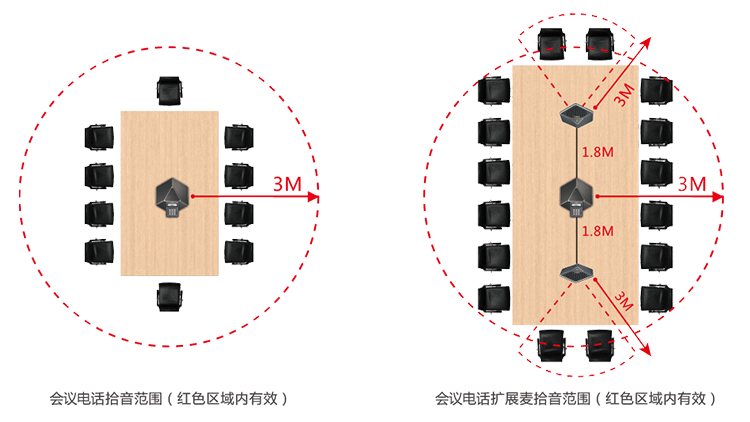 3M

会议电话拾音范围（红色区域内有效）

3M

1.8M

3M

1.8M

3M

会议电话扩展麦拾音范围（红色区域内有效）