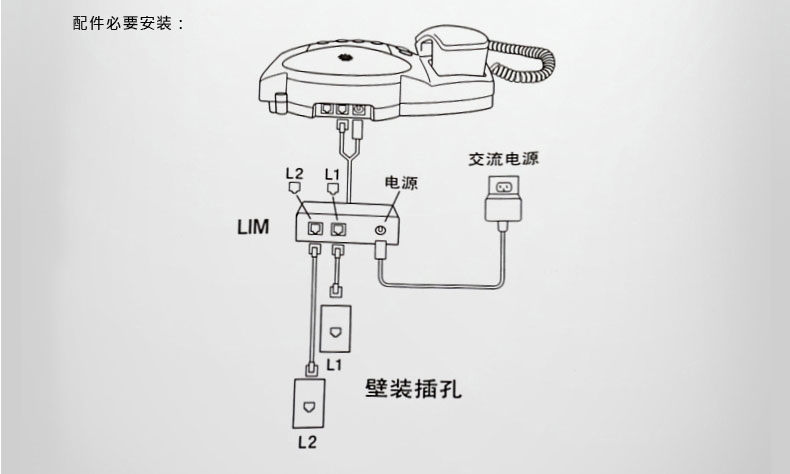 配件必要安装：

交流电源

L2 L1 电源

LIM

L1

壁装插孔

L2